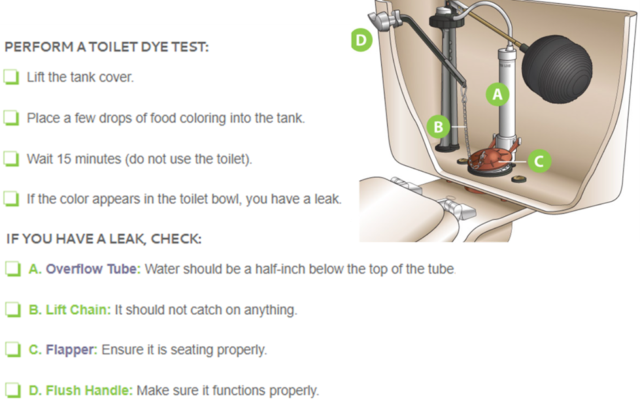 PERFORM A TOILET DYE TEST:

Lift the tank cover.

Place a few drops of food coloring into the tank.

Wait 15 minutes (do not use the toilet).

If the color appears in the toilet bowl, you have a leak.

D

A

B

C

IF YOU HAVE A LEAK, CHECK:

A. Overflow Tube: Water should be a half-inch below the top of the tube.

B. Lift Chain: It should not catch on anything.

C. Flapper: Ensure it is seating properly.

D. Flush Handle: Make sure it functions properly.