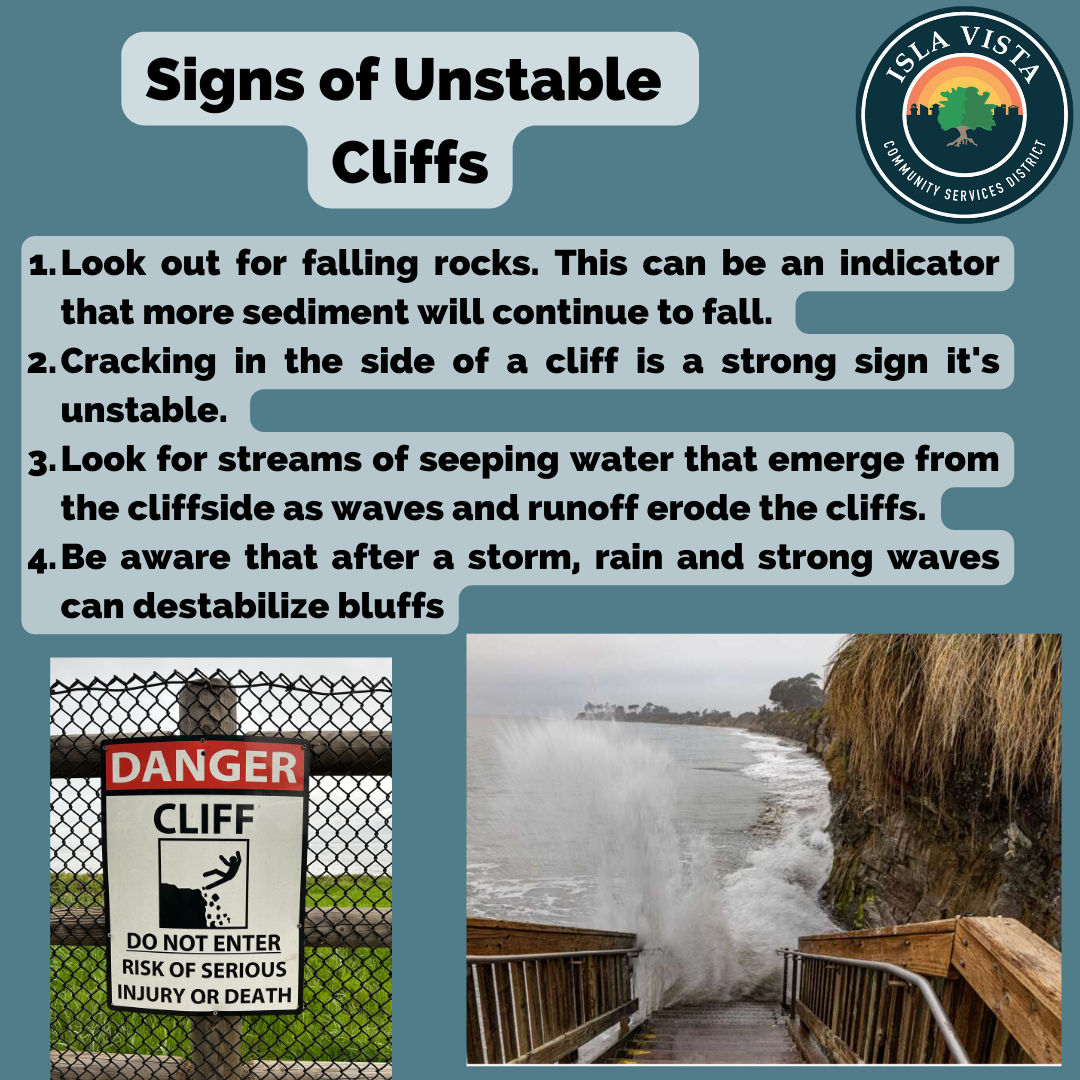 Signs of Unstable Cliffs

ISLA VISTA
COMMUNITY SERVICES DISTRICT

1. Look out for falling rocks. This can be an indicator that more sediment will continue to fall.
2. Cracking in the side of a cliff is a strong sign it's unstable.
3. Look for streams of seeping water that emerge from the cliffside as waves and runoff erode the cliffs.
4. Be aware that after a storm, rain and strong waves can destabilize bluffs

DANGER
CLIFF
DO NOT ENTER
RISK OF SERIOUS INJURY OR DEATH