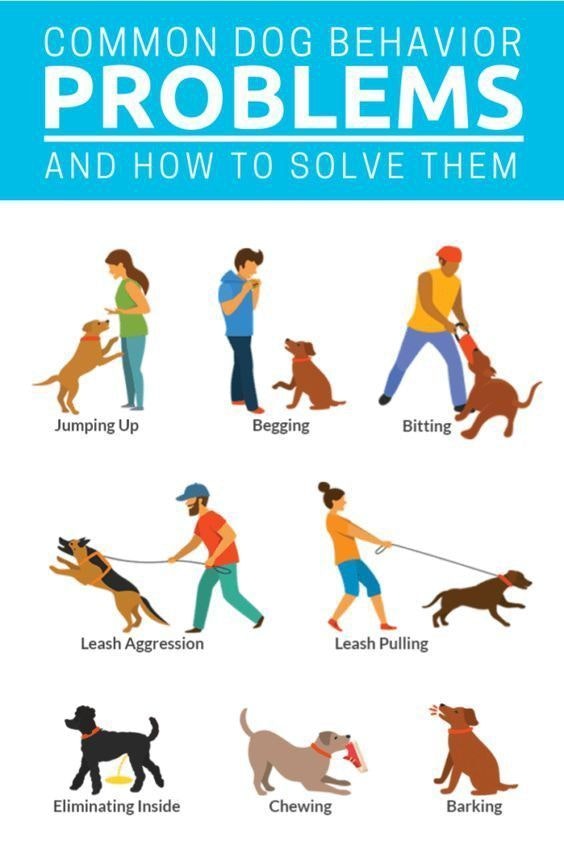 COMMON DOG BEHAVIOR
PROBLEMS
AND HOW TO SOLVE THEM

Jumping Up

Begging

Bitting

Leash Aggression

Leash Pulling

Eliminating Inside

Chewing

Barking