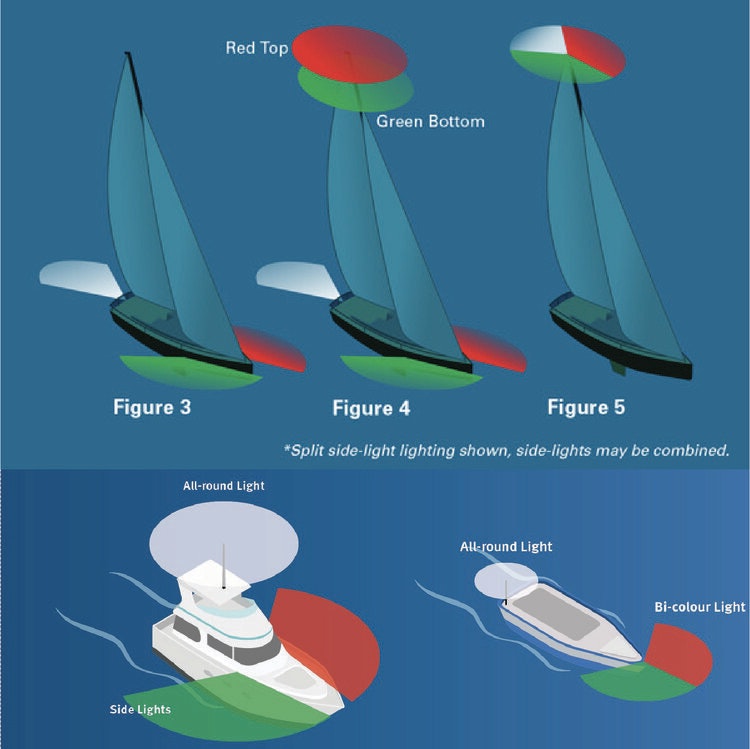 Red Top

Green Bottom

Figure 3

Figure 4

Figure 5

*Split side-light lighting shown, side-lights may be combined.

All-round Light

Side Lights

All-round Light

Bi-colour Light