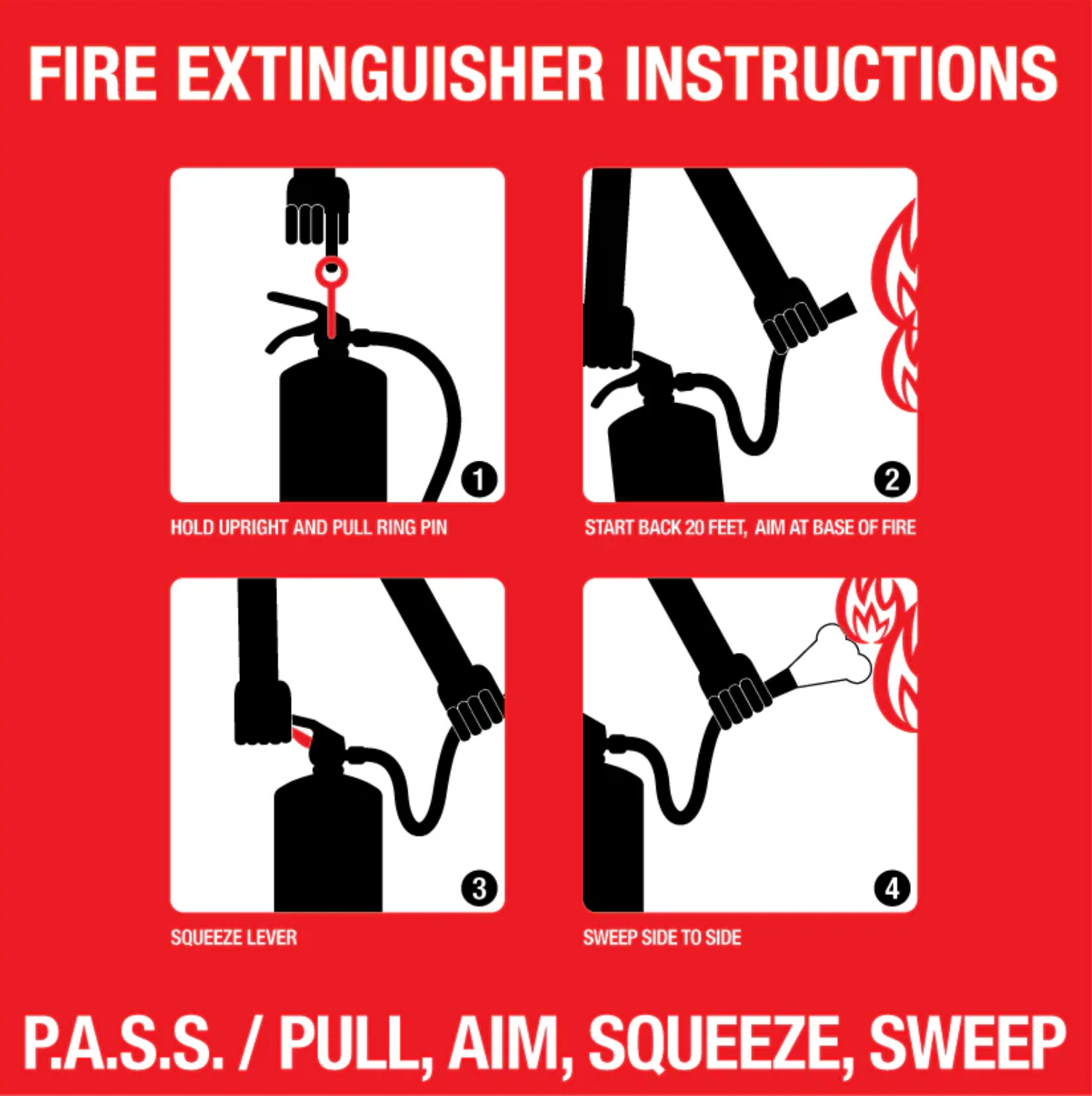 FIRE EXTINGUISHER INSTRUCTIONS

1

HOLD UPRIGHT AND PULL RING PIN

2

START BACK 20 FEET, AIM AT BASE OF FIRE

3

SQUEEZE LEVER

4

SWEEP SIDE TO SIDE

P.A.S.S. / PULL, AIM, SQUEEZE, SWEEP