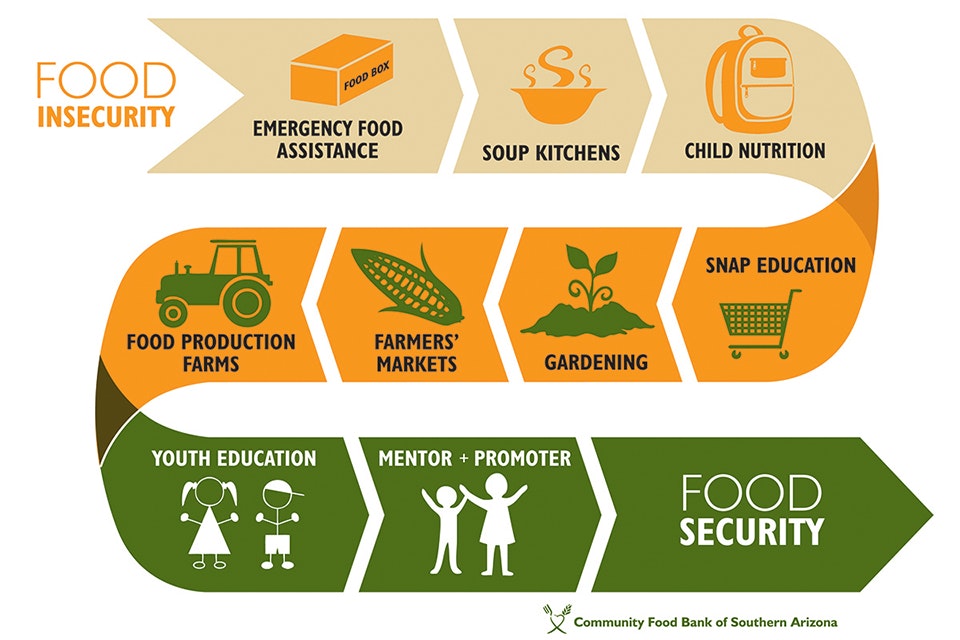 FOOD
INSECURITY

FOOD BOX
EMERGENCY FOOD ASSISTANCE

SOUP KITCHENS

CHILD NUTRITION

SNAP EDUCATION

GARDENING

FARMERS' MARKETS

FOOD PRODUCTION FARMS

YOUTH EDUCATION

MENTOR + PROMOTER

FOOD
SECURITY

Community Food Bank of Southern Arizona