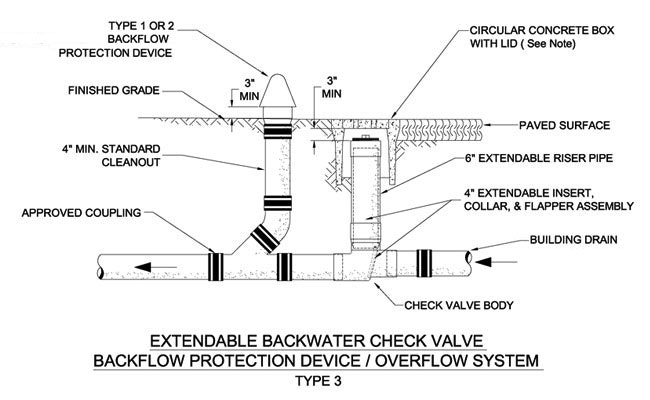 TYPE 1 OR 2
BACKFLOW
PROTECTION DEVICE

CIRCULAR CONCRETE BOX
WITH LID ( See Note)

FINISHED GRADE

3"
MIN

3"
MIN

PAVED SURFACE

4" MIN. STANDARD
CLEANOUT

6" EXTENDABLE RISER PIPE

4" EXTENDABLE INSERT,
COLLAR, & FLAPPER ASSEMBLY

APPROVED COUPLING

BUILDING DRAIN

CHECK VALVE BODY

EXTENDABLE BACKWATER CHECK VALVE
BACKFLOW PROTECTION DEVICE / OVERFLOW SYSTEM
TYPE 3