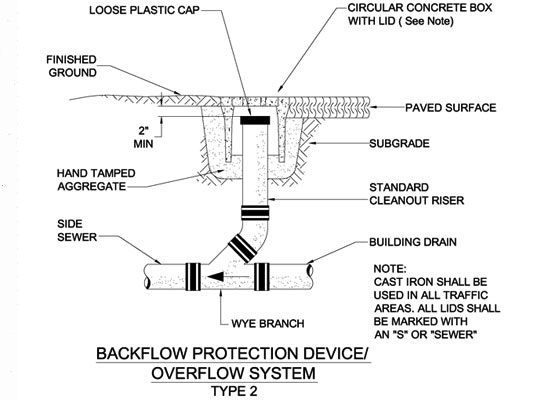 LOOSE PLASTIC CAP

CIRCULAR CONCRETE BOX WITH LID ( See Note)

FINISHED GROUND

PAVED SURFACE

2" MIN

SUBGRADE

HAND TAMPED AGGREGATE

STANDARD CLEANOUT RISER

SIDE SEWER

BUILDING DRAIN

NOTE: CAST IRON SHALL BE USED IN ALL TRAFFIC AREAS. ALL LIDS SHALL BE MARKED WITH AN "S" OR "SEWER"

WYE BRANCH

BACKFLOW PROTECTION DEVICE/ OVERFLOW SYSTEM
TYPE 2