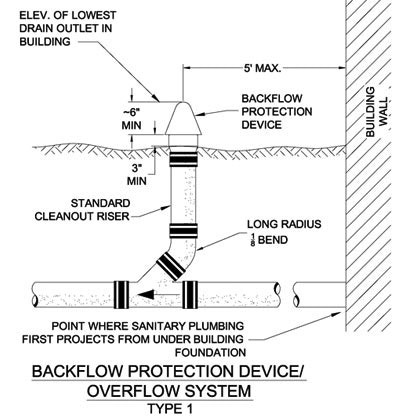 ELEV. OF LOWEST DRAIN OUTLET IN BUILDING

5' MAX.

~6" MIN

BACKFLOW PROTECTION DEVICE

BUILDING WALL

3" MIN

STANDARD CLEANOUT RISER

LONG RADIUS $\frac{1}{8}$ BEND

POINT WHERE SANITARY PLUMBING FIRST PROJECTS FROM UNDER BUILDING FOUNDATION

BACKFLOW PROTECTION DEVICE/ OVERFLOW SYSTEM

TYPE 1