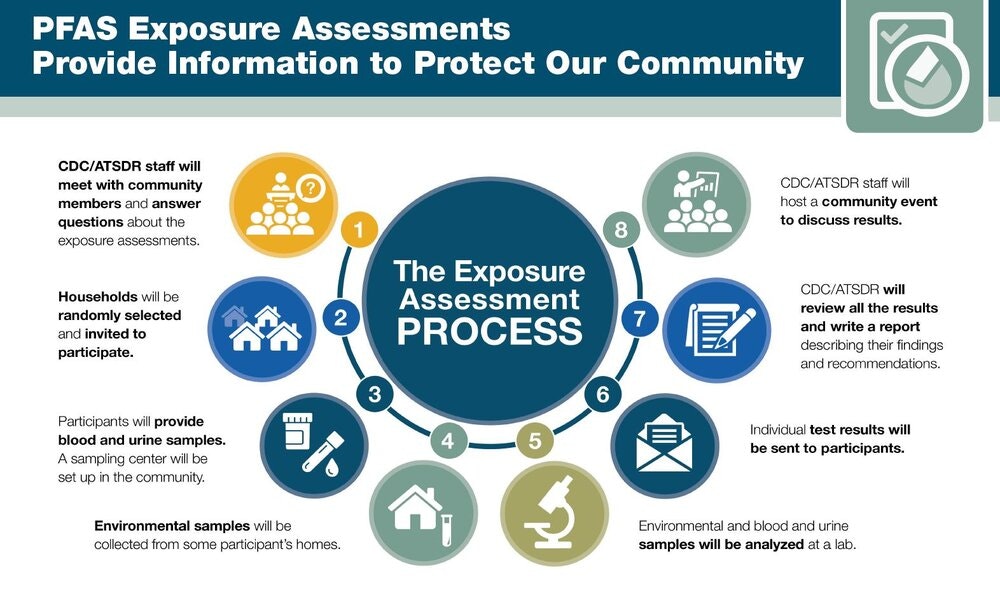 PFAS Exposure Assessments
Provide Information to Protect Our Community

The Exposure Assessment PROCESS

1
CDC/ATSDR staff will meet with community members and answer questions about the exposure assessments.

2
Households will be randomly selected and invited to participate.

3
Participants will provide blood and urine samples. A sampling center will be set up in the community.

4
Environmental samples will be collected from some participant's homes.

5
Environmental and blood and urine samples will be analyzed at a lab.

6
Individual test results will be sent to participants.

7
CDC/ATSDR will review all the results and write a report describing their findings and recommendations.

8
CDC/ATSDR staff will host a community event to discuss results.