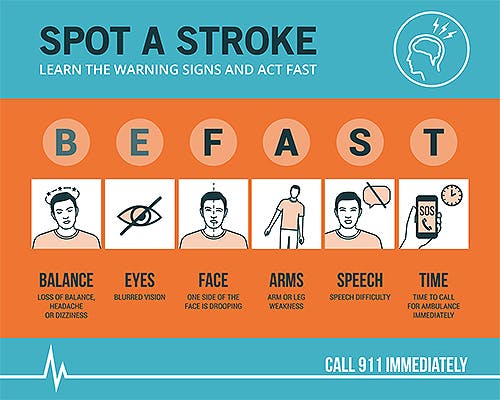 SPOT A STROKE
LEARN THE WARNING SIGNS AND ACT FAST

B E F A S T

SOS

BALANCE
LOSS OF BALANCE, HEADACHE OR DIZZINESS

EYES
BLURRED VISION

FACE
ONE SIDE OF THE FACE IS DROOPING

ARMS
ARM OR LEG WEAKNESS

SPEECH
SPEECH DIFFICULTY

TIME
TIME TO CALL FOR AMBULANCE IMMEDIATELY

CALL 911 IMMEDIATELY