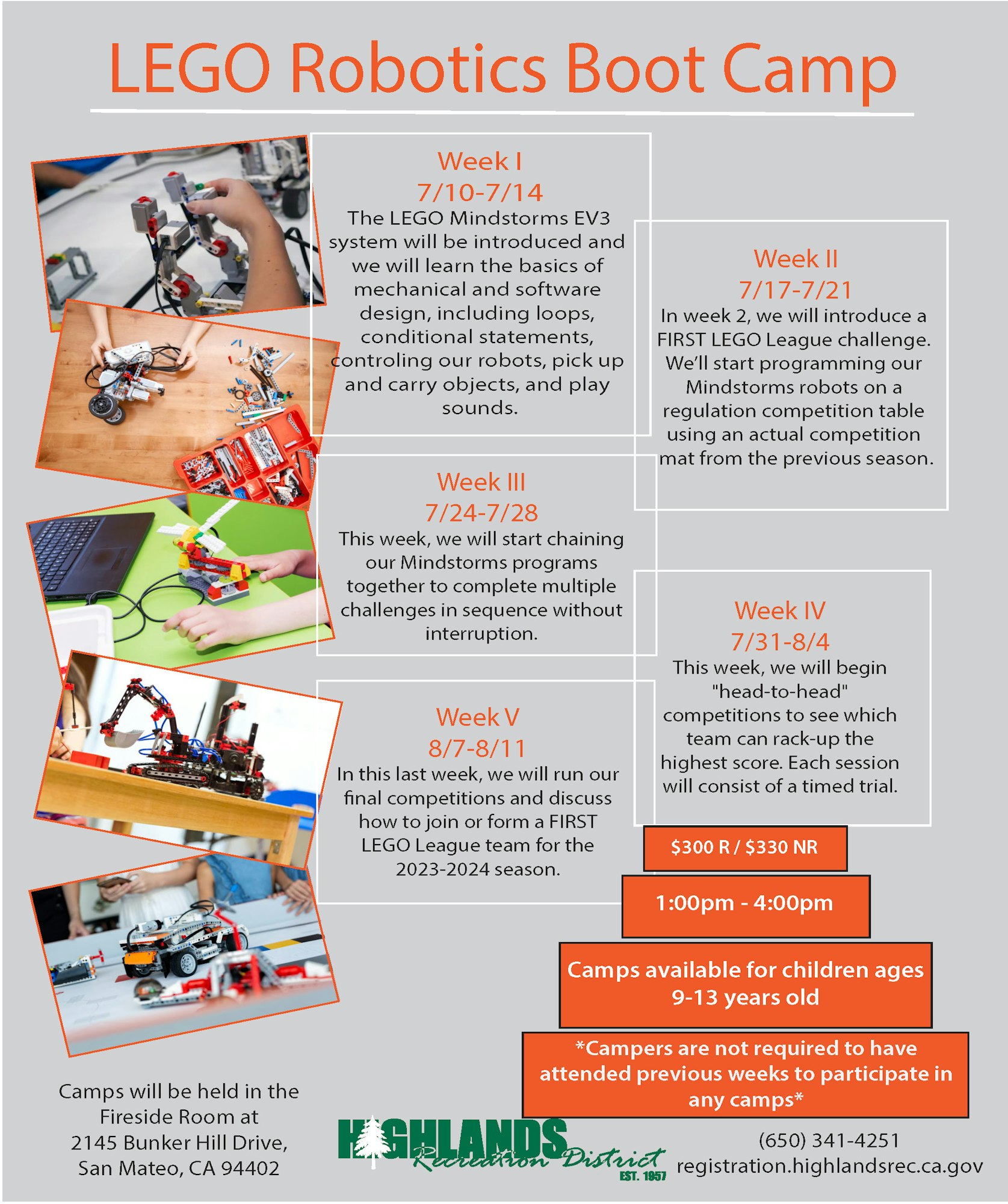 LEGO Robotics Boot Camp

Week I
7/10-7/14
The LEGO Mindstorms EV3 system will be introduced and we will learn the basics of mechanical and software design, including loops, conditional statements, controling our robots, pick up and carry objects, and play sounds.

Week II
7/17-7/21
In week 2, we will introduce a FIRST LEGO League challenge. We'll start programming our Mindstorms robots on a regulation competition table using an actual competition mat from the previous season.

Week III
7/24-7/28
This week, we will start chaining our Mindstorms programs together to complete multiple challenges in sequence without interruption.

Week IV
7/31-8/4
This week, we will begin "head-to-head" competitions to see which team can rack-up the highest score. Each session will consist of a timed trial.

Week V
8/7-8/11
In this last week, we will run our final competitions and discuss how to join or form a FIRST LEGO League team for the 2023-2024 season.

$300 R / $330 NR

1:00pm - 4:00pm

Camps available for children ages 9-13 years old

*Campers are not required to have attended previous weeks to participate in any camps*

Camps will be held in the Fireside Room at 2145 Bunker Hill Drive, San Mateo, CA 94402

HIGHLANDS Recreation District EST. 1957

(650) 341-4251
registration.highlandsrec.ca.gov