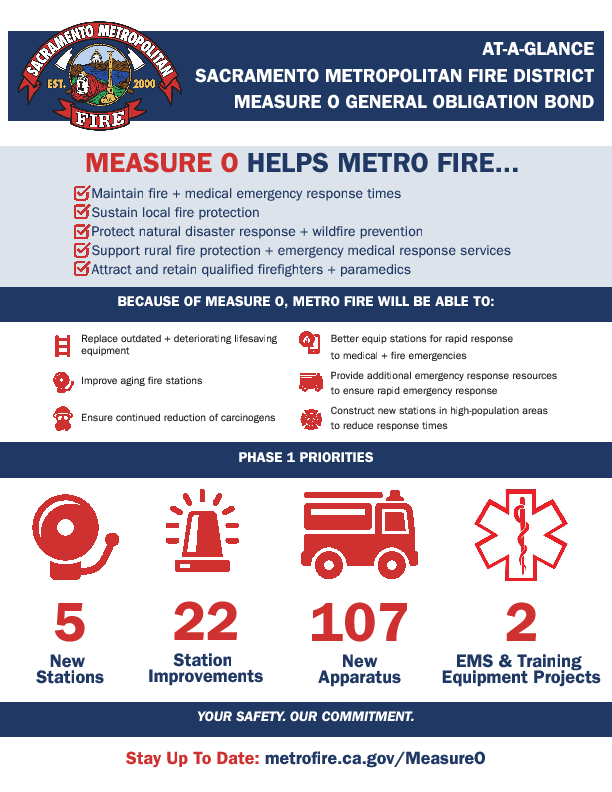 SACRAMENTO METROPOLITAN
EST. 2000
FIRE

AT-A-GLANCE
SACRAMENTO METROPOLITAN FIRE DISTRICT
MEASURE O GENERAL OBLIGATION BOND

MEASURE O HELPS METRO FIRE...
Maintain fire + medical emergency response times
Sustain local fire protection
Protect natural disaster response + wildfire prevention
Support rural fire protection + emergency medical response services
Attract and retain qualified firefighters + paramedics

BECAUSE OF MEASURE O, METRO FIRE WILL BE ABLE TO:

Replace outdated + deteriorating lifesaving equipment

Improve aging fire stations

Ensure continued reduction of carcinogens

Better equip stations for rapid response to medical + fire emergencies

Provide additional emergency response resources to ensure rapid emergency response

Construct new stations in high-population areas to reduce response times

PHASE 1 PRIORITIES

5
New Stations

22
Station Improvements

107
New Apparatus

2
EMS & Training Equipment Projects

YOUR SAFETY. OUR COMMITMENT.

Stay Up To Date: metrofire.ca.gov/MeasureO