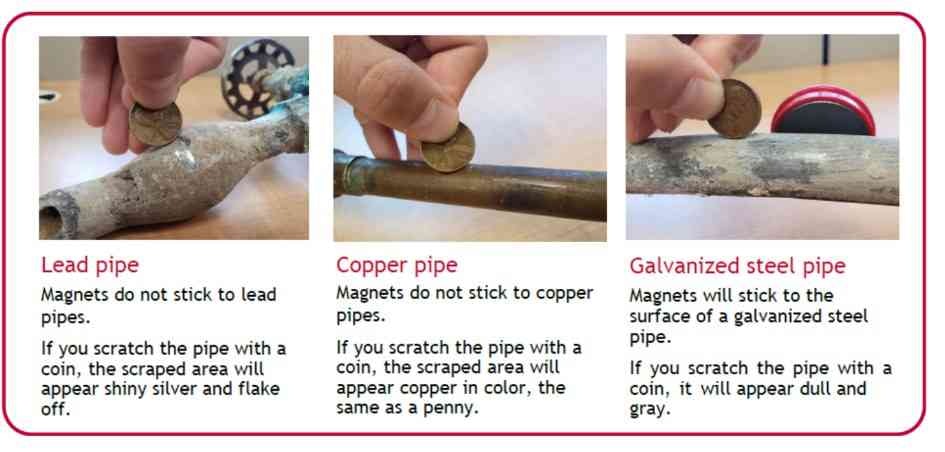 Lead pipe
Magnets do not stick to lead pipes.

If you scratch the pipe with a coin, the scraped area will appear shiny silver and flake off.

Copper pipe
Magnets do not stick to copper pipes.

If you scratch the pipe with a coin, the scraped area will appear copper in color, the same as a penny.

Galvanized steel pipe
Magnets will stick to the surface of a galvanized steel pipe.

If you scratch the pipe with a coin, it will appear dull and gray.