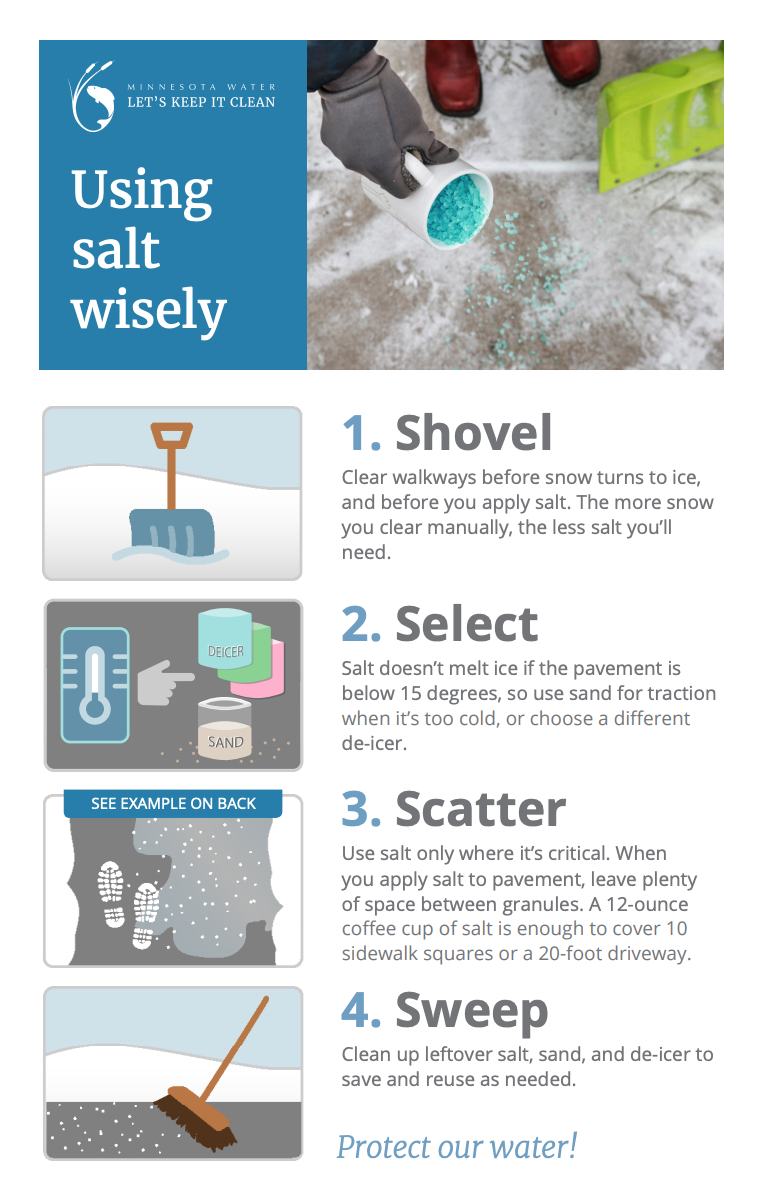 MINNESOTA WATER
LET'S KEEP IT CLEAN

Using salt wisely

1. Shovel

Clear walkways before snow turns to ice, and before you apply salt. The more snow you clear manually, the less salt you'll need.

DEICER

SAND

2. Select

Salt doesn't melt ice if the pavement is below 15 degrees, so use sand for traction when it's too cold, or choose a different de-icer.

SEE EXAMPLE ON BACK

3. Scatter

Use salt only where it's critical. When you apply salt to pavement, leave plenty of space between granules. A 12-ounce coffee cup of salt is enough to cover 10 sidewalk squares or a 20-foot driveway.

4. Sweep

Clean up leftover salt, sand, and de-icer to save and reuse as needed.

Protect our water!