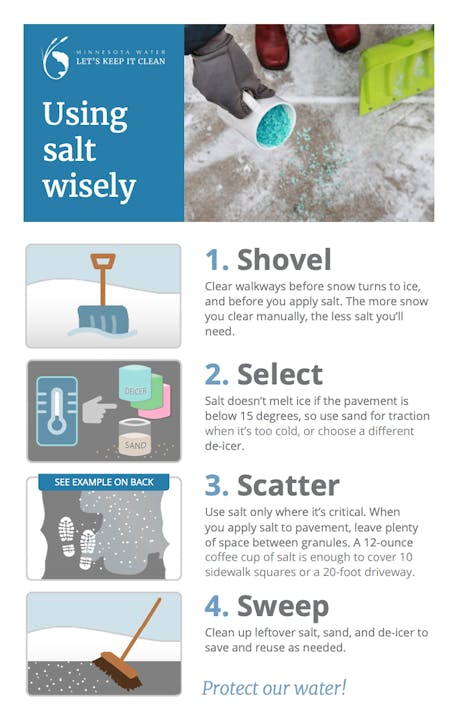 MINNESOTA WATER
LET'S KEEP IT CLEAN

Using salt wisely

1. Shovel
Clear walkways before snow turns to ice, and before you apply salt. The more snow you clear manually, the less salt you'll need.

DEICER
SAND

2. Select
Salt doesn't melt ice if the pavement is below 15 degrees, so use sand for traction when it's too cold, or choose a different de-icer.

SEE EXAMPLE ON BACK

3. Scatter
Use salt only where it's critical. When you apply salt to pavement, leave plenty of space between granules. A 12-ounce coffee cup of salt is enough to cover 10 sidewalk squares or a 20-foot driveway.

4. Sweep
Clean up leftover salt, sand, and de-icer to save and reuse as needed.

Protect our water!