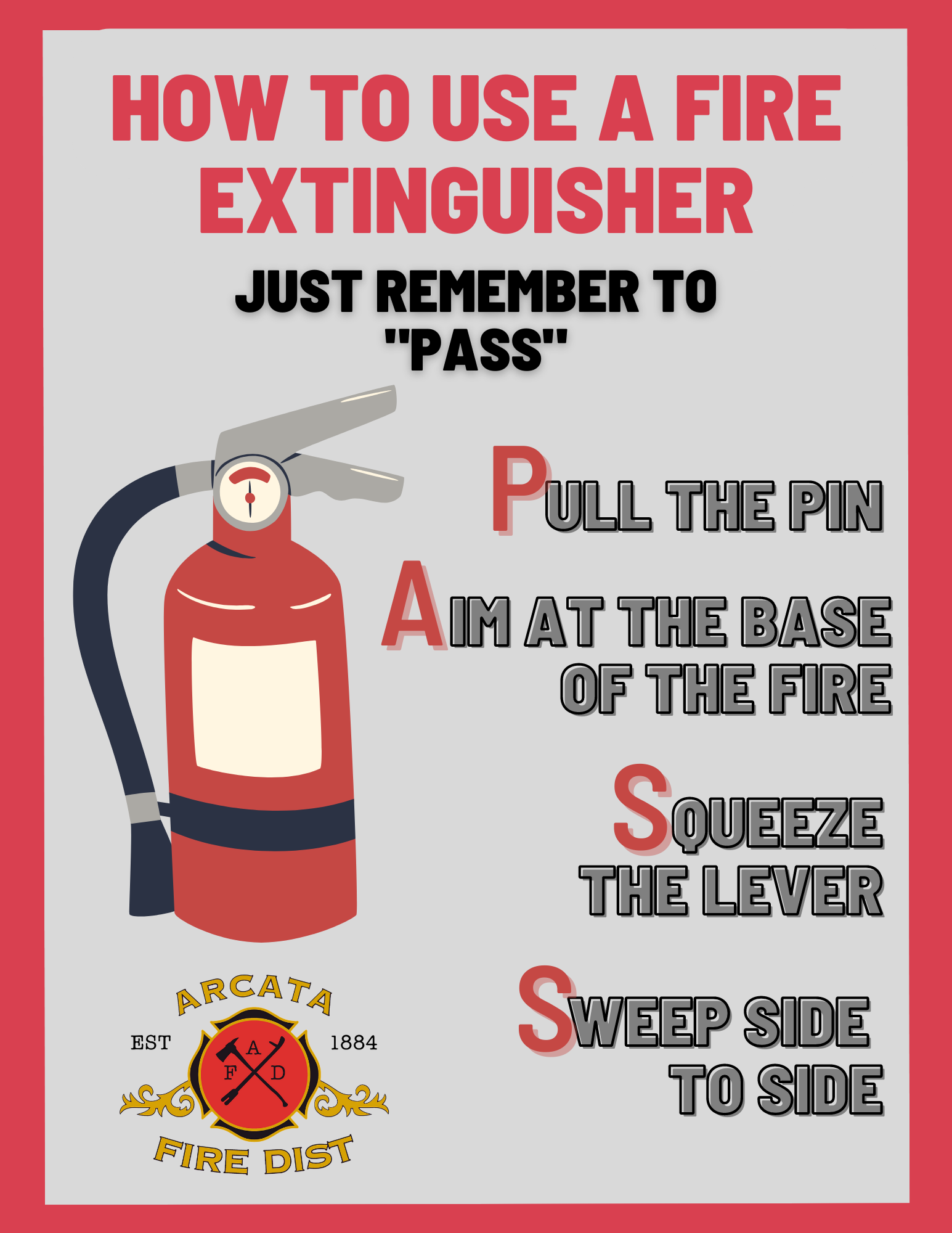 HOW TO USE A FIRE EXTINGUISHER

JUST REMEMBER TO "PASS"

PULL THE PIN

AIM AT THE BASE OF THE FIRE

SQUEEZE THE LEVER

SWEEP SIDE TO SIDE

ARCATA
EST 1884
A F D
FIRE DIST