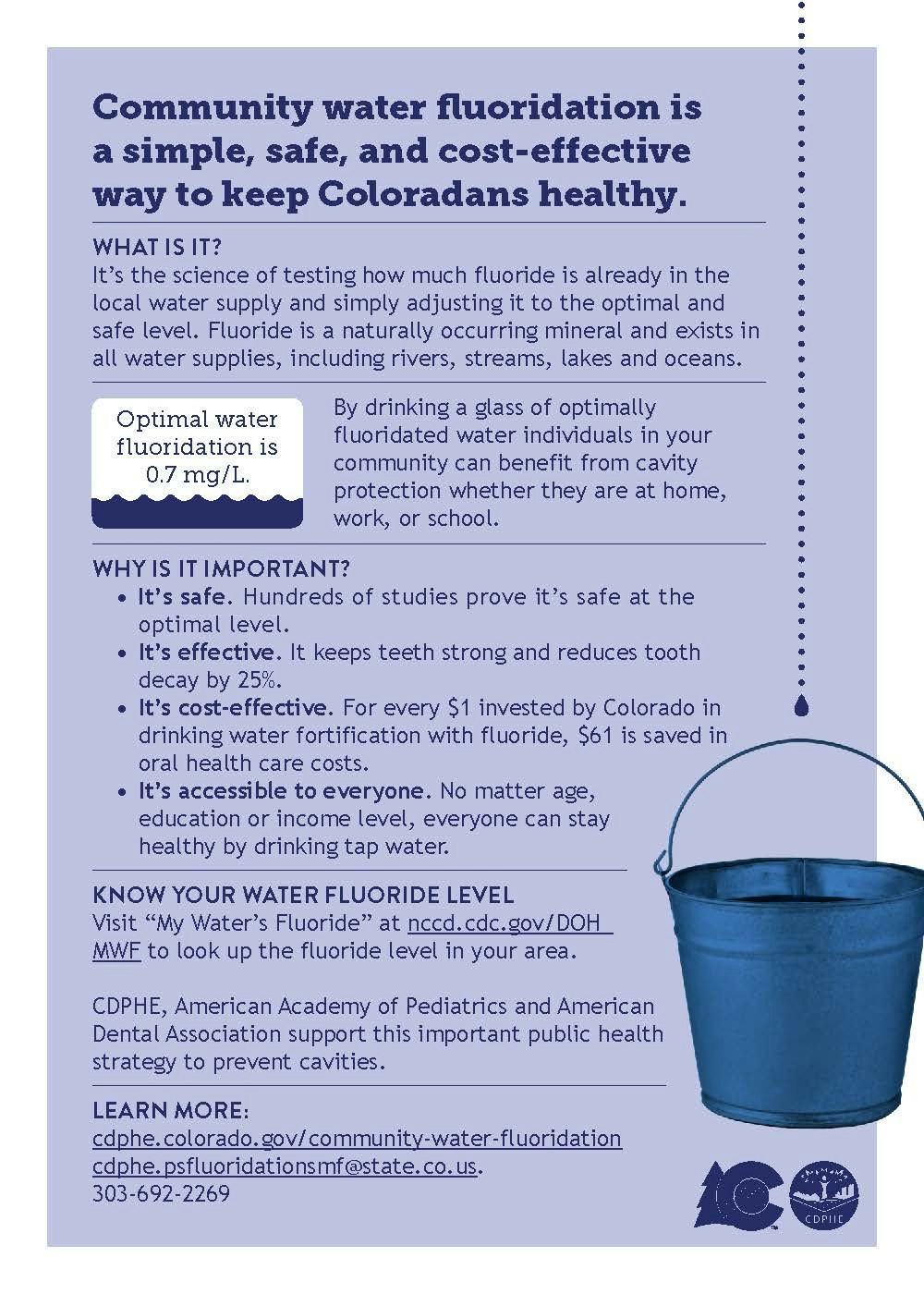 Community water fluoridation is a simple, safe, and cost-effective way to keep Coloradans healthy.

WHAT IS IT?
It's the science of testing how much fluoride is already in the local water supply and simply adjusting it to the optimal and safe level. Fluoride is a naturally occurring mineral and exists in all water supplies, including rivers, streams, lakes and oceans.

Optimal water fluoridation is 0.7 mg/L.

By drinking a glass of optimally fluoridated water individuals in your community can benefit from cavity protection whether they are at home, work, or school.

WHY IS IT IMPORTANT?
• It's safe. Hundreds of studies prove it's safe at the optimal level.
• It's effective. It keeps teeth strong and reduces tooth decay by 25%.
• It's cost-effective. For every $1 invested by Colorado in drinking water fortification with fluoride, $61 is saved in oral health care costs.
• It's accessible to everyone. No matter age, education or income level, everyone can stay healthy by drinking tap water.

KNOW YOUR WATER FLUORIDE LEVEL
Visit "My Water's Fluoride" at nccd.cdc.gov/DOH_MWF to look up the fluoride level in your area.

CDPHE, American Academy of Pediatrics and American Dental Association support this important public health strategy to prevent cavities.

LEARN MORE:
cdphe.colorado.gov/community-water-fluoridation
cdphe.psfluoridationsmf@state.co.us.
303-692-2269

CDPHE