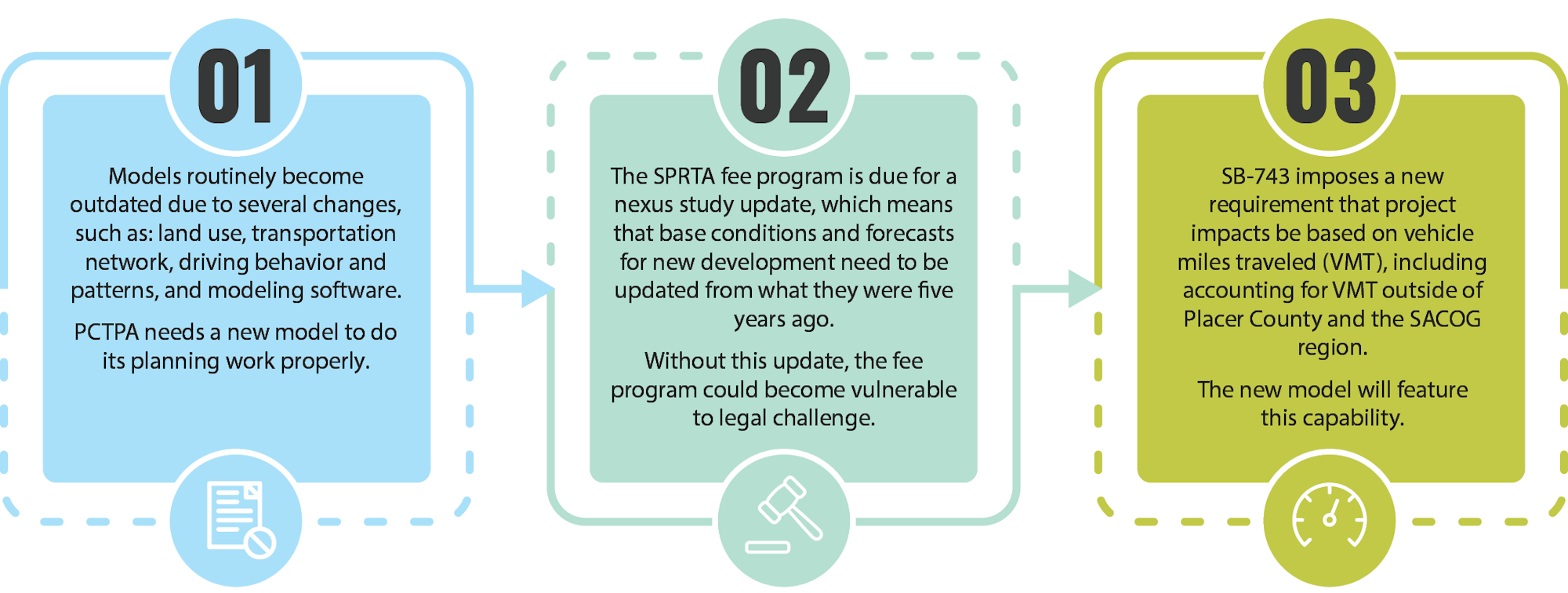 01

Models routinely become outdated due to several changes, such as: land use, transportation network, driving behavior and patterns, and modeling software.

PCTPA needs a new model to do its planning work properly.

02

The SPRTA fee program is due for a nexus study update, which means that base conditions and forecasts for new development need to be updated from what they were five years ago.

Without this update, the fee program could become vulnerable to legal challenge.

03

SB-743 imposes a new requirement that project impacts be based on vehicle miles traveled (VMT), including accounting for VMT outside of Placer County and the SACOG region.

The new model will feature this capability.