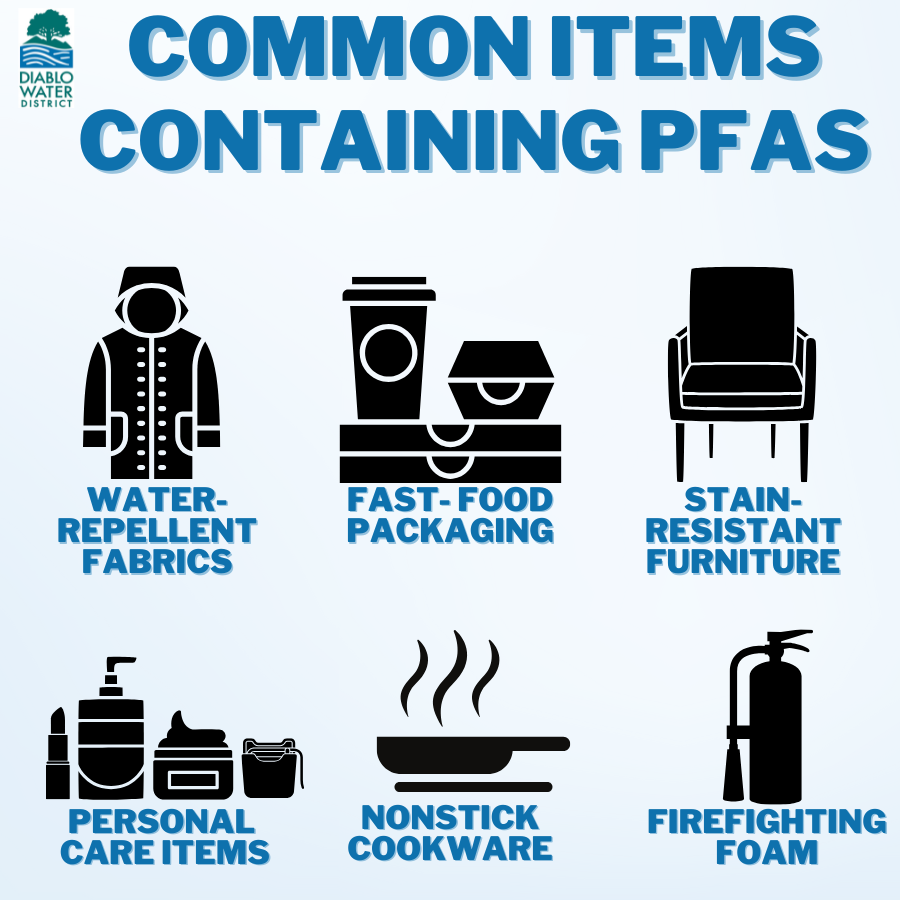 DIABLO WATER DISTRICT

COMMON ITEMS CONTAINING PFAS

WATER-REPELLENT FABRICS

FAST- FOOD PACKAGING

STAIN-RESISTANT FURNITURE

PERSONAL CARE ITEMS

NONSTICK COOKWARE

FIREFIGHTING FOAM